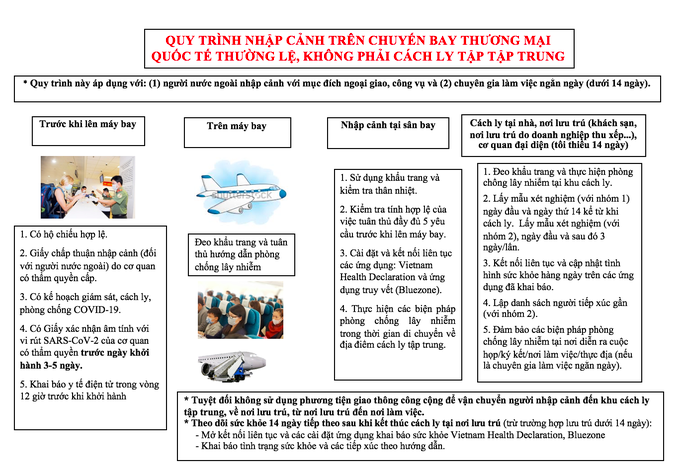 QUY TRÌNH NHẬP CẢNH TRÊN CHUYẾN BAY THƯƠNG MẠI QUỐC TẾ THƯỜNG LỆ, KHÔNG PHẢI CÁCH LY TẬP TẬP TRUNG

* Quy trình này áp dụng với: (1) người nước ngoài nhập cảnh với mục đích ngoại giao, công vụ và (2) chuyên gia làm việc ngắn ngày (dưới 14 ngày).

Trước khi lên máy bay

1. Có hộ chiếu hợp lệ.

2. Giấy chấp thuận nhập cảnh (đối với người nước ngoài) do cơ quan có thẩm quyền cấp.

3. Có kế hoạch giám sát, cách ly, phòng chống COVID-19.

4. Có Giấy xác nhận âm tính với vi rút SARS-CoV-2 của cơ quan có thẩm quyền trước ngày khởi hành 3-5 ngày.

5. Khai báo y tế điện tử trong vòng 12 giờ trước khi khởi hành

Trên máy bay

shutterstock

Đeo khẩu trang và tuân thủ hướng dẫn phòng chống lây nhiễm

Nhập cảnh tại sân bay

1. Sử dụng khẩu trang và kiểm tra thân nhiệt.

2. Kiểm tra tính hợp lệ của việc tuân thủ đầy đủ 5 yêu cầu trước khi lên máy bay.

3. Cài đặt và kết nối liên tục các ứng dụng: Vietnam Health Declaration và ứng dụng truy vết (Bluezone).

4. Thực hiện các biện pháp phòng chống lây nhiễm trong thời gian di chuyển về địa điểm cách ly tập trung.

Cách ly tại nhà, nơi lưu trú (khách sạn, nơi lưu trú do doanh nghiệp thu xếp...), cơ quan đại diện (tối thiểu 14 ngày)

1. Đeo khẩu trang và thực hiện phòng chống lây nhiễm tại khu cách ly.

2. Lấy mẫu xét nghiệm (với nhóm 1) ngày đầu và ngày thứ 14 kể từ khi cách ly. Lấy mẫu xét nghiệm (với nhóm 2), ngày đầu và sau đó 3 ngày/lần.

3. Kết nối liên tục và cập nhật tình hình sức khỏe hàng ngày trên các ứng dụng đã khai báo.

4. Lập danh sách người tiếp xúc gần (với nhóm 2).

5. Đảm bảo các biện pháp phòng chống lây nhiễm tại nơi diễn ra cuộc họp/ký kết/nơi làm việc/thực địa (nếu là chuyên gia làm việc ngắn ngày).

* Tuyệt đối không sử dụng phương tiện giao thông công cộng để vận chuyển người nhập cảnh đến khu cách ly tập trung, về nơi lưu trú, từ nơi lưu trú đến nơi làm việc.
* Theo dõi sức khỏe 14 ngày tiếp theo sau khi kết thúc cách ly tại nơi lưu trú (trừ trường hợp lưu trú dưới 14 ngày):
- Mở kết nối liên tục và các cài đặt ứng dụng khai báo sức khỏe Vietnam Health Declaration, Bluezone
- Khai báo tình trạng sức khỏe và các tiếp xúc theo hướng dẫn.